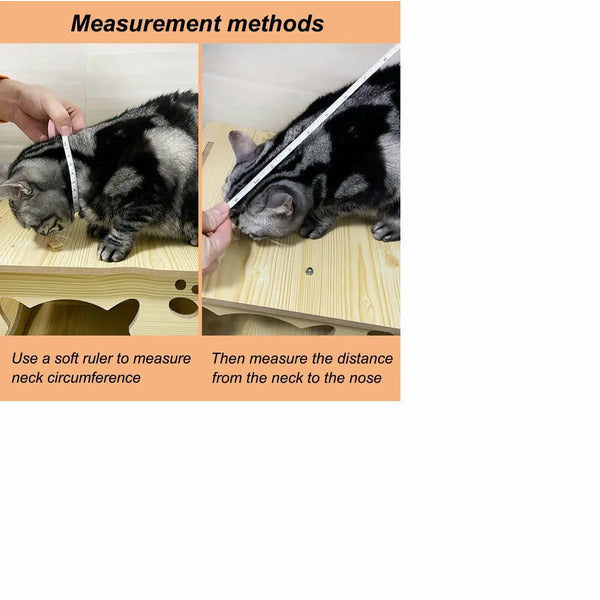 Measurement methods

Use a soft ruler to measure neck circumference

Then measure the distance from the neck to the nose