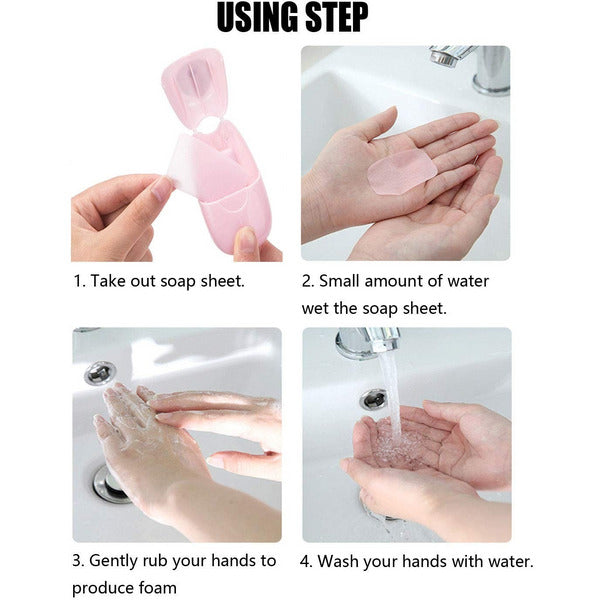 USING STEP

1. Take out soap sheet.

2. Small amount of water wet the soap sheet.

3. Gently rub your hands to produce foam

4. Wash your hands with water.