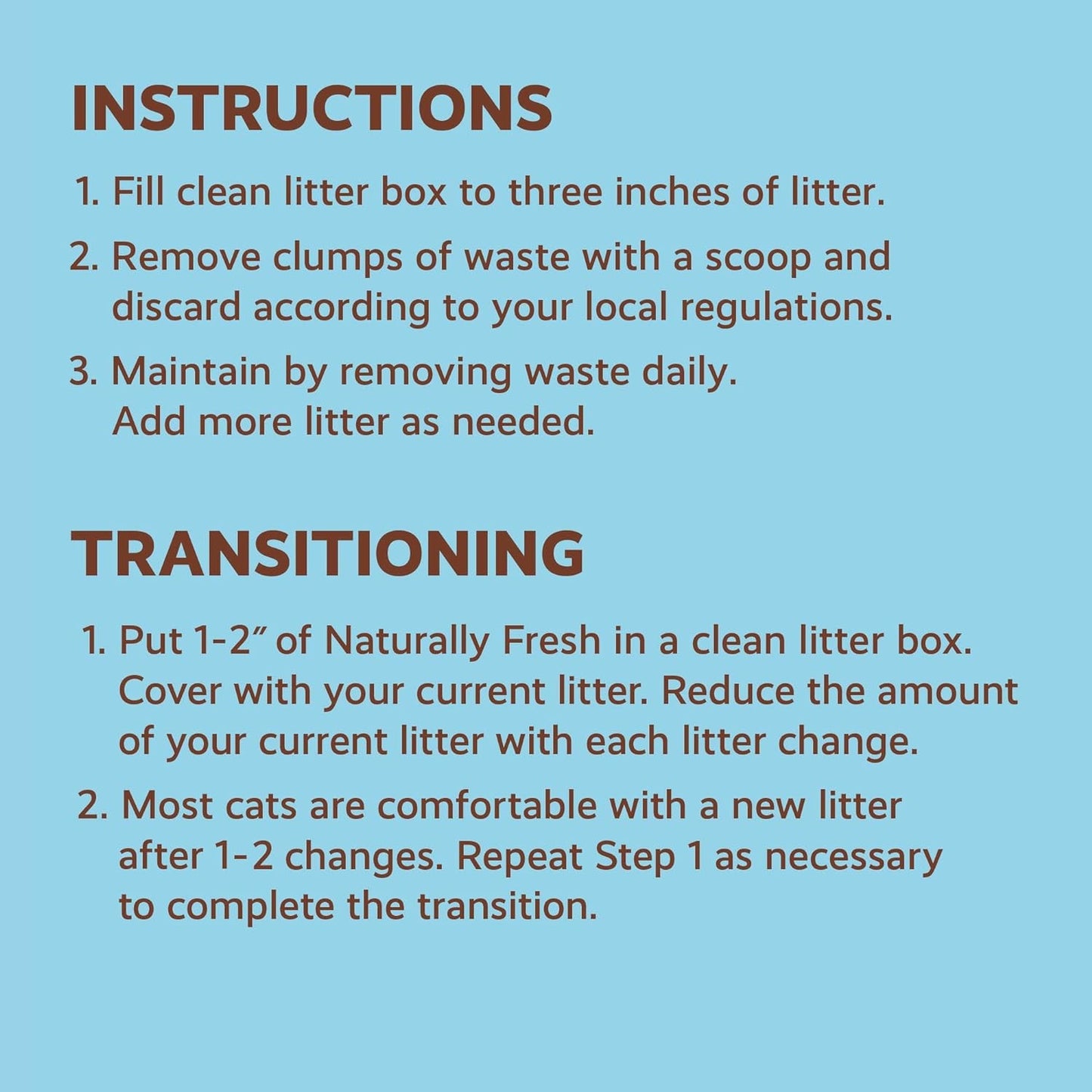 INSTRUCTIONS

1. Fill clean litter box to three inches of litter.

2. Remove clumps of waste with a scoop and discard according to your local regulations.

3. Maintain by removing waste daily. Add more litter as needed.

TRANSITIONING

1. Put 1-2″ of Naturally Fresh in a clean litter box. Cover with your current litter. Reduce the amount of your current litter with each litter change.

2. Most cats are comfortable with a new litter after 1-2 changes. Repeat Step 1 as necessary to complete the transition.